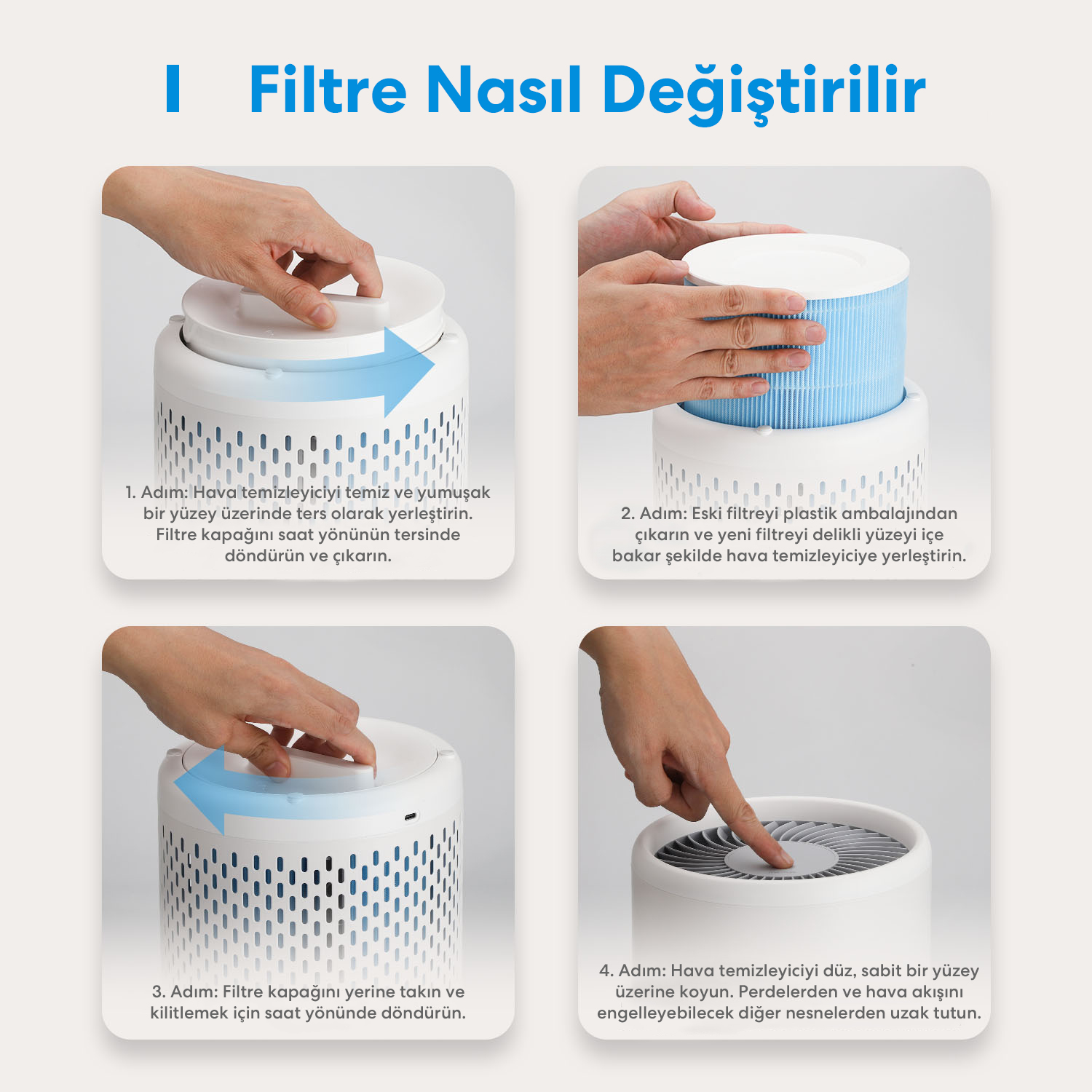 Filtre Nasıl Değiştirilir

1. Adım: Hava temizleyiciyi temiz ve yumuşak bir yüzey üzerinde ters olarak yerleştirin. Filtre kapağını saat yönünün tersinde döndürün ve çıkarın.

2. Adım: Eski filtreyi plastik ambalajından çıkarın ve yeni filtreyi delikli yüzeyi içe bakar şekilde hava temizleyiciye yerleştirin.

3. Adım: Filtre kapağını yerine takın ve kilitlemek için saat yönünde döndürün.

4. Adım: Hava temizleyiciyi düz, sabit bir yüzey üzerine koyun. Perdelerden ve hava akışını engelleyebilecek diğer nesnelerden uzak tutun.